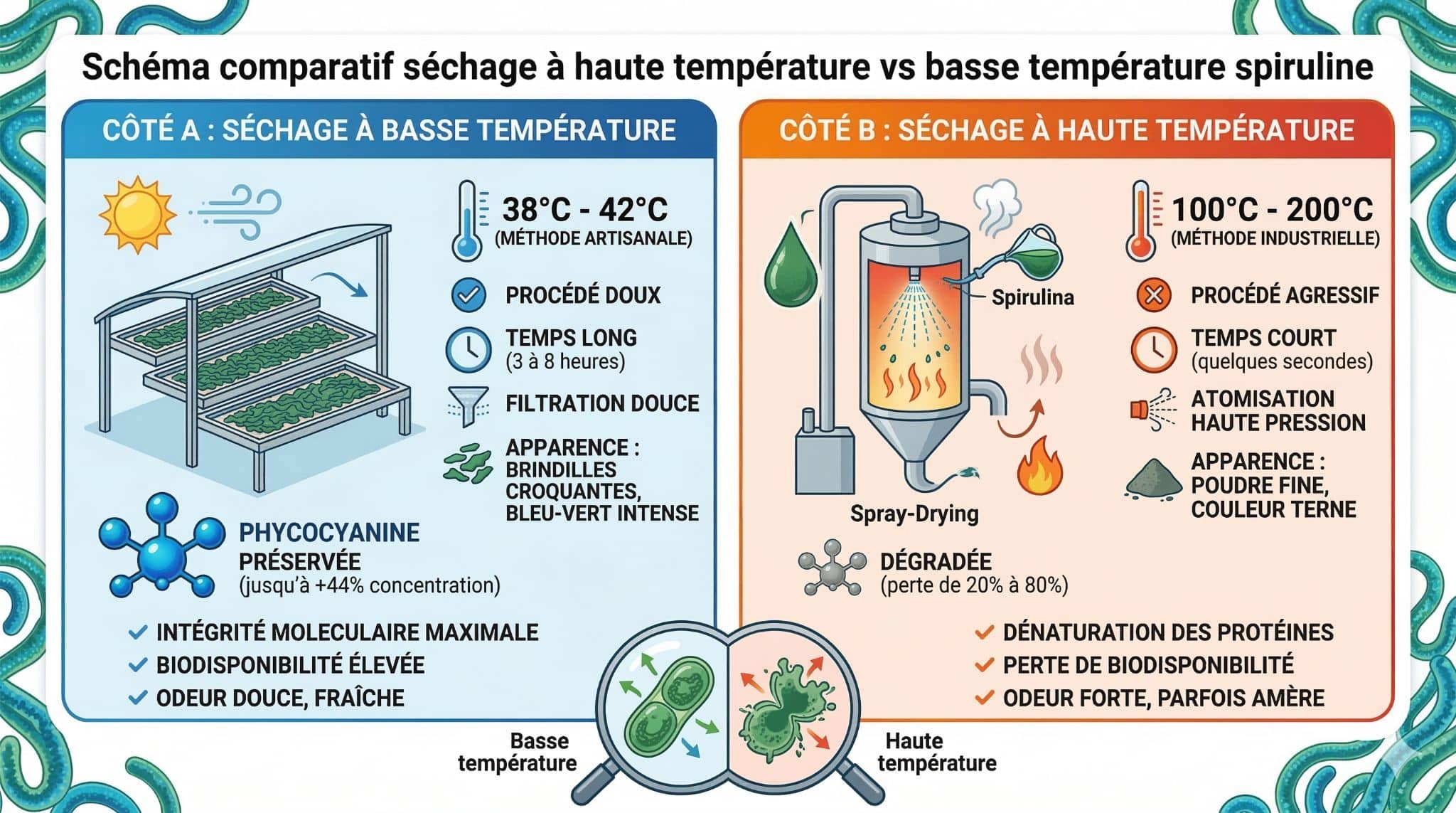 Schéma comparatif séchage à haute température vs basse température spiruline

CÔTÉ A : SÉCHAGE À BASSE TEMPÉRATURE

38°C - 42°C
(MÉTHODE ARTISANALE)

PROCÉDÉ DOUX

TEMPS LONG
(3 à 8 heures)

FILTRATION DOUCE

APPARENCE : BRINDILLES CROQUANTES, BLEU-VERT INTENSE

PHYCOCYANINE PRÉSERVÉE
(jusqu'à +44% concentration)

INTÉGRITÉ MOLECULAIRE MAXIMALE
BIODISPONIBILITÉ ÉLEVÉE
ODEUR DOUCE, FRAÎCHE

CÔTÉ B : SÉCHAGE À HAUTE TEMPÉRATURE

Spirulina

Spray-Drying

100°C - 200°C
(MÉTHODE INDUSTRIELLE)

PROCÉDÉ AGRESSIF

TEMPS COURT
(quelques secondes)

ATOMISATION HAUTE PRESSION

APPARENCE : POUDRE FINE, COULEUR TERNE

DÉGRADÉE
(perte de 20% à 80%)

DÉNATURATION DES PROTÉINES
PERTE DE BIODISPONIBILITÉ
ODEUR FORTE, PARFOIS AMÈRE

Basse température

Haute température